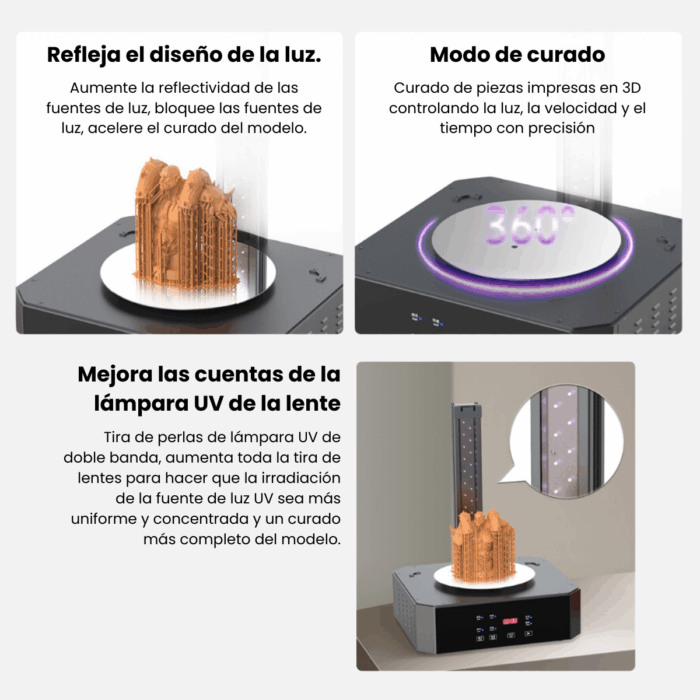 Refleja el diseño de la luz.

Aumente la reflectividad de las fuentes de luz, bloquee las fuentes de luz, acelere el curado del modelo.

Modo de curado

Curado de piezas impresas en 3D controlando la luz, la velocidad y el tiempo con precisión

360°

Mejora las cuentas de la lámpara UV de la lente

Tira de perlas de lámpara UV de doble banda, aumenta toda la tira de lentes para hacer que la irradiación de la fuente de luz UV sea más uniforme y concentrada y un curado más completo del modelo.