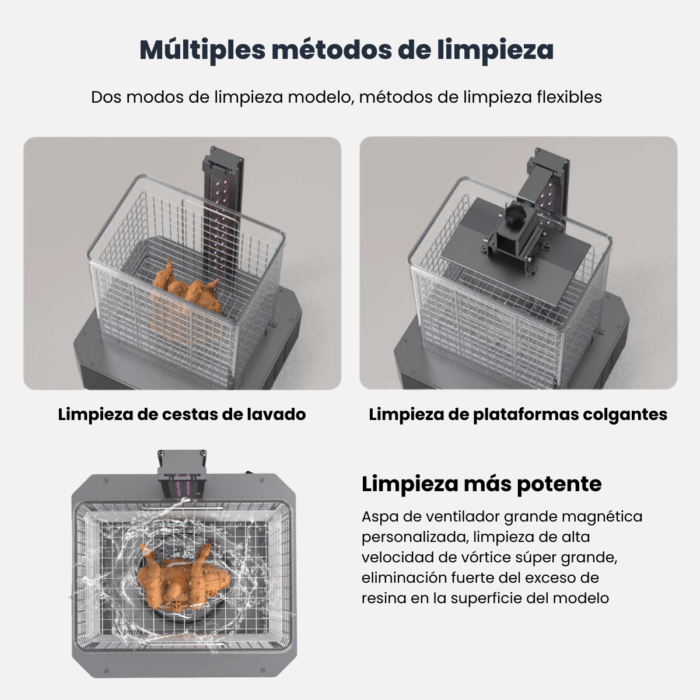 Múltiples métodos de limpieza

Dos modos de limpieza modelo, métodos de limpieza flexibles

Limpieza de cestas de lavado

Limpieza de plataformas colgantes

Limpieza más potente

Aspa de ventilador grande magnética personalizada, limpieza de alta velocidad de vórtice súper grande, eliminación fuerte del exceso de resina en la superficie del modelo