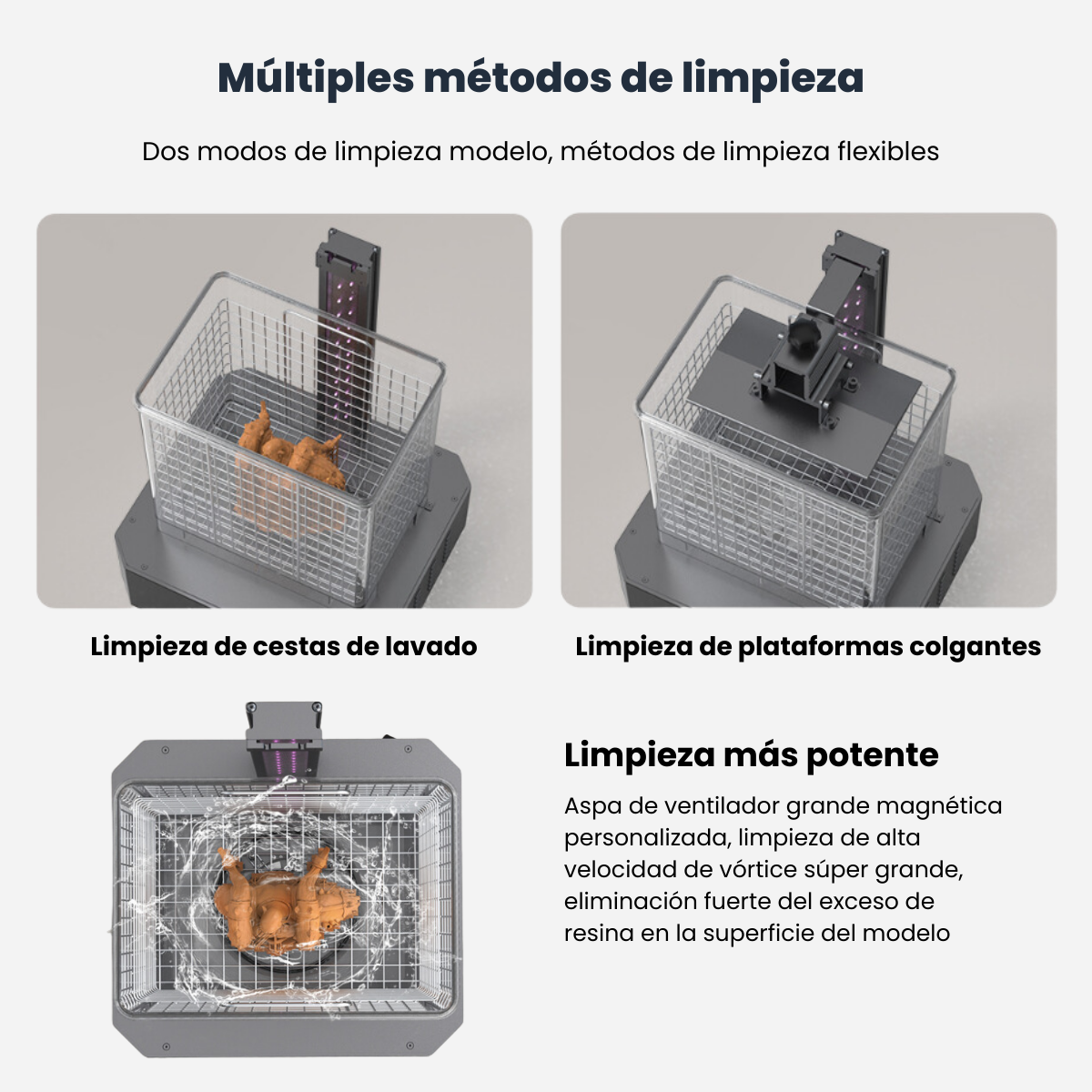 Múltiples métodos de limpieza

Dos modos de limpieza modelo, métodos de limpieza flexibles

Limpieza de cestas de lavado

Limpieza de plataformas colgantes

Limpieza más potente

Aspa de ventilador grande magnética personalizada, limpieza de alta velocidad de vórtice súper grande, eliminación fuerte del exceso de resina en la superficie del modelo