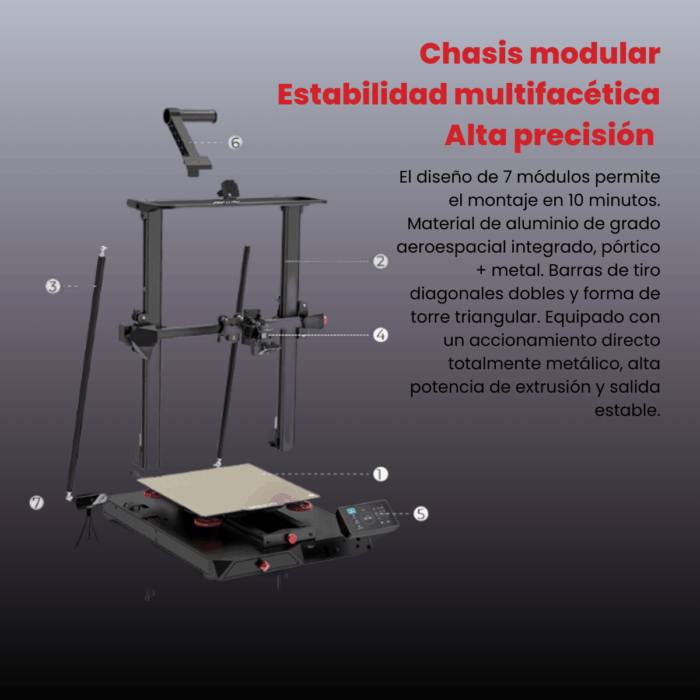 Chasis modular
Estabilidad multifacética
Alta precisión

El diseño de 7 módulos permite el montaje en 10 minutos. Material de aluminio de grado aeroespacial integrado, pórtico + metal. Barras de tiro diagonales dobles y forma de torre triangular. Equipado con un accionamiento directo totalmente metálico, alta potencia de extrusión y salida estable.

6
2
3
4
1
7
5