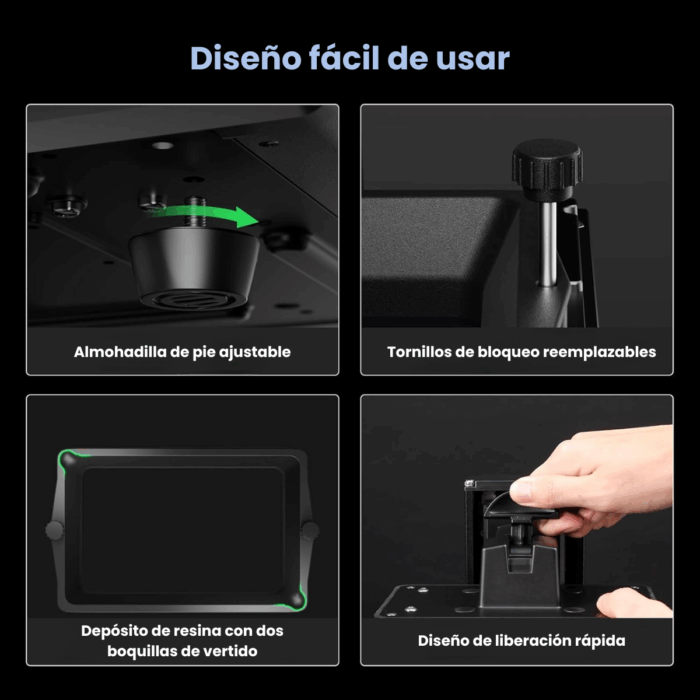 Diseño fácil de usar

Almohadilla de pie ajustable

Tornillos de bloqueo reemplazables

Depósito de resina con dos boquillas de vertido

Diseño de liberación rápida