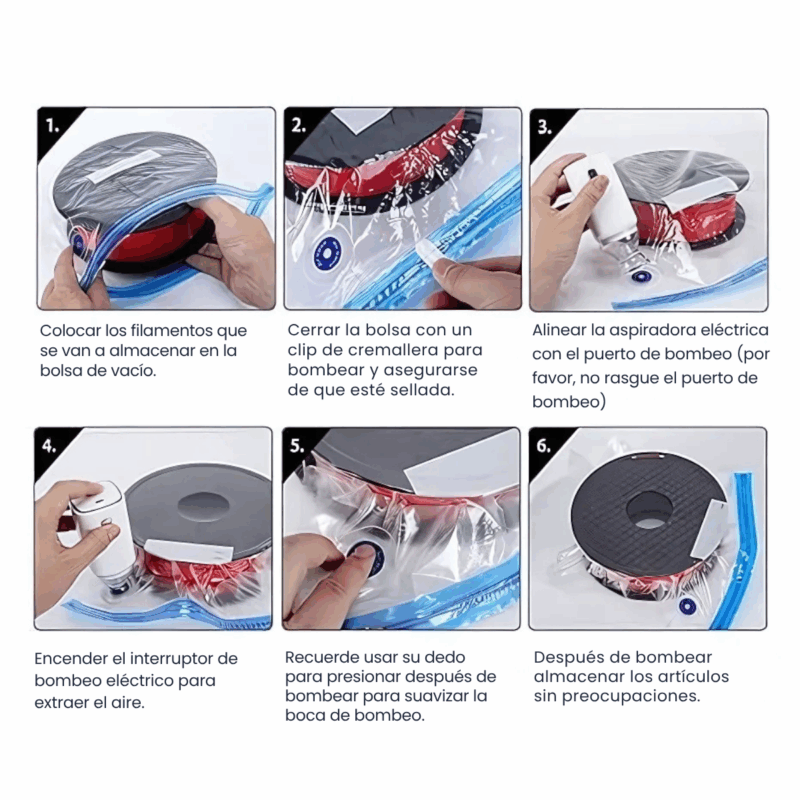 1.

Colocar los filamentos que se van a almacenar en la bolsa de vacío.

2.

Cerrar la bolsa con un clip de cremallera para bombear y asegurarse de que esté sellada.

3.

Alinear la aspiradora eléctrica con el puerto de bombeo (por favor, no rasgue el puerto de bombeo)

4.

Encender el interruptor de bombeo eléctrico para extraer el aire.

5.

Recuerde usar su dedo para presionar después de bombear para suavizar la boca de bombeo.

6.

Después de bombear almacenar los artículos sin preocupaciones.