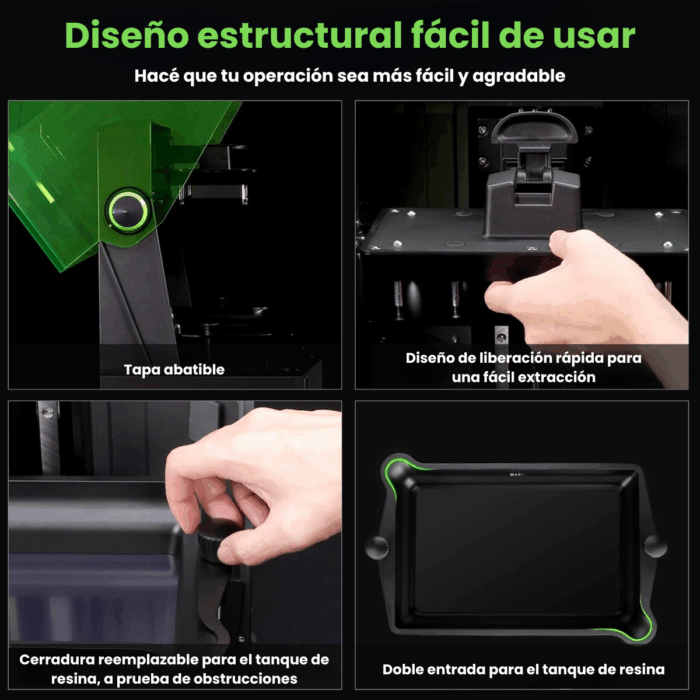 Diseño estructural fácil de usar

Hacé que tu operación sea más fácil y agradable

Tapa abatible

Diseño de liberación rápida para una fácil extracción

Cerradura reemplazable para el tanque de resina, a prueba de obstrucciones

MAX

Doble entrada para el tanque de resina