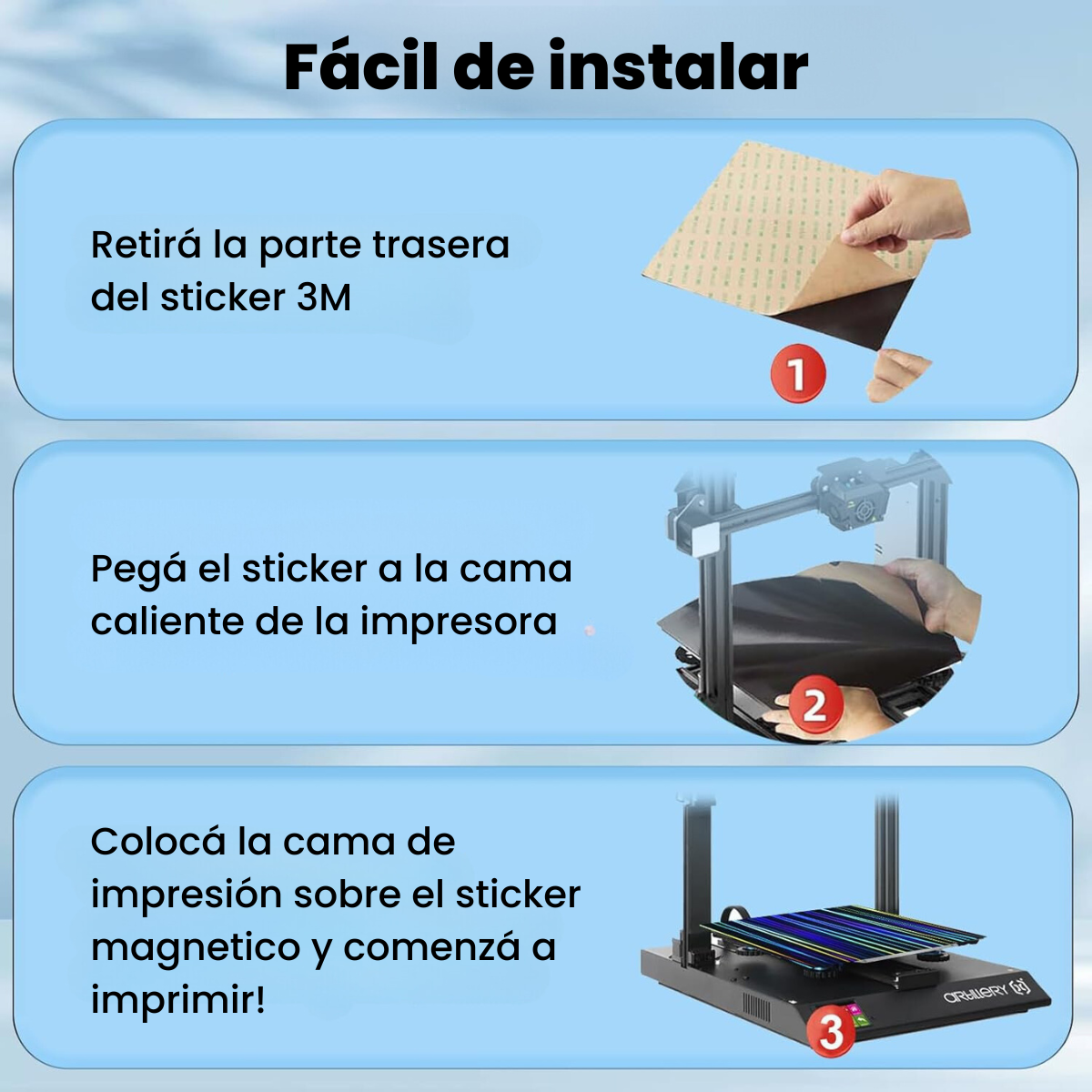 Fácil de instalar

Retirá la parte trasera del sticker 3M

1

Pegá el sticker a la cama caliente de la impresora

2

Colocá la cama de impresión sobre el sticker magnetico y comenzá a imprimir!

ARTILLERY

3