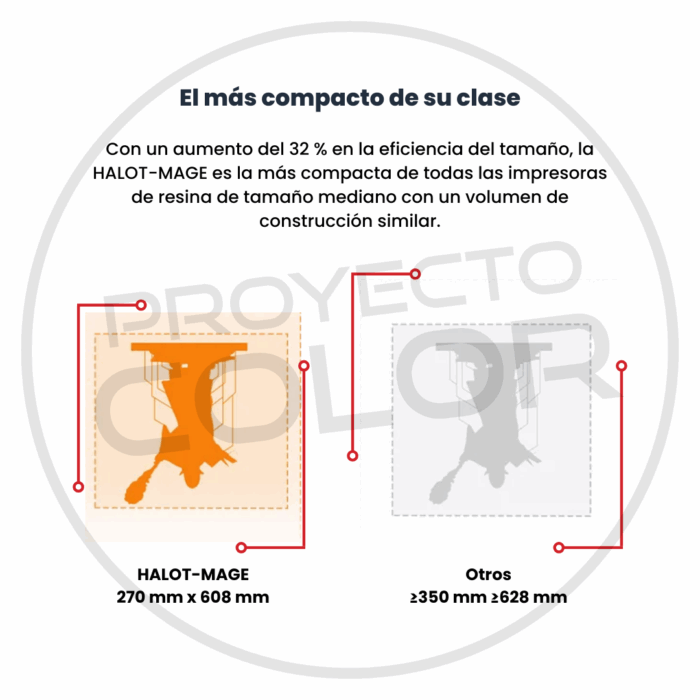 El más compacto de su clase

Con un aumento del 32 % en la eficiencia del tamaño, la HALOT-MAGE es la más compacta de todas las impresoras de resina de tamaño mediano con un volumen de construcción similar.

PROYECTO COLOR

HALOT-MAGE
270 mm x 608 mm

Otros
≥350 mm ≥628 mm