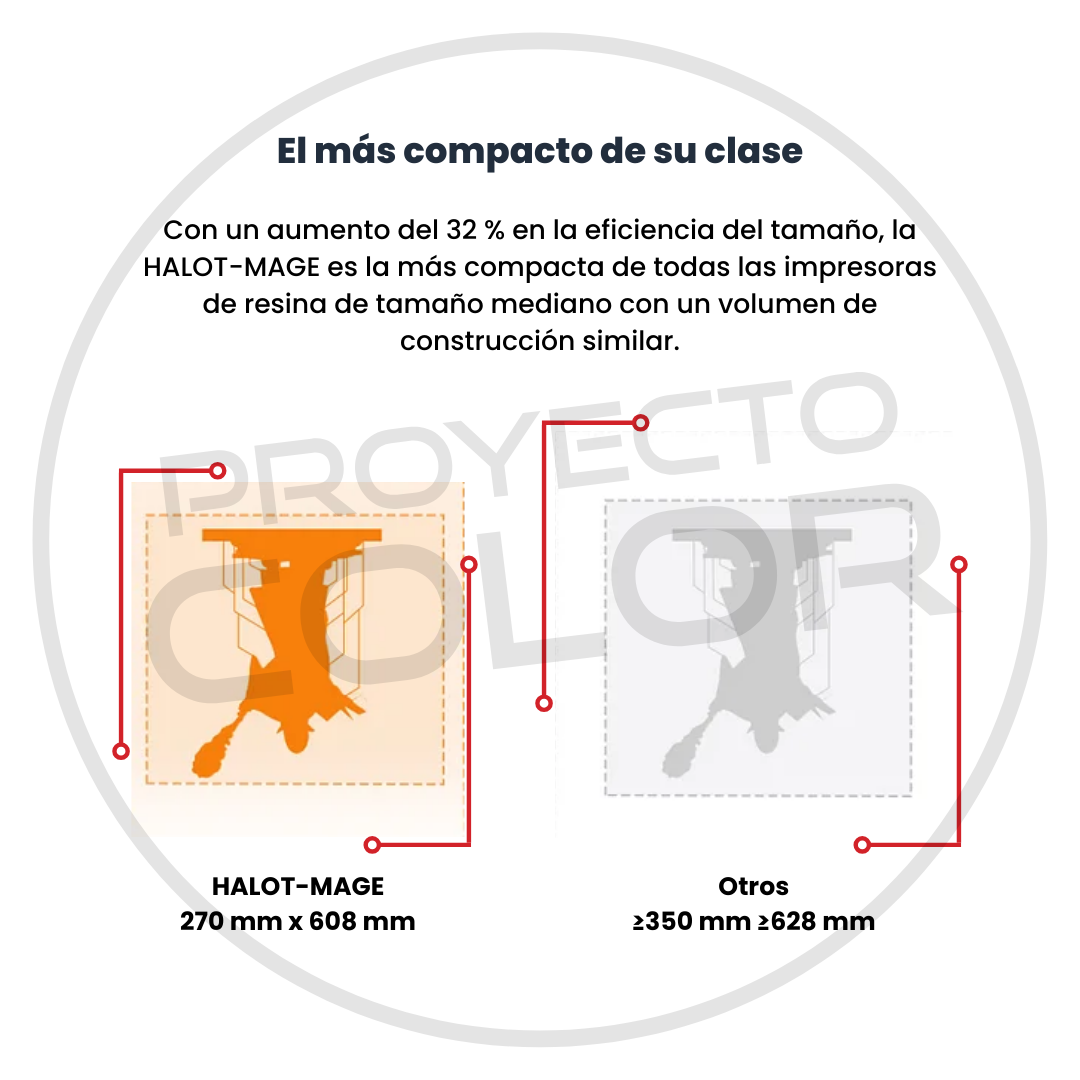 El más compacto de su clase

Con un aumento del 32 % en la eficiencia del tamaño, la HALOT-MAGE es la más compacta de todas las impresoras de resina de tamaño mediano con un volumen de construcción similar.

PROYECTO COLOR

HALOT-MAGE
270 mm x 608 mm

Otros
≥350 mm ≥628 mm