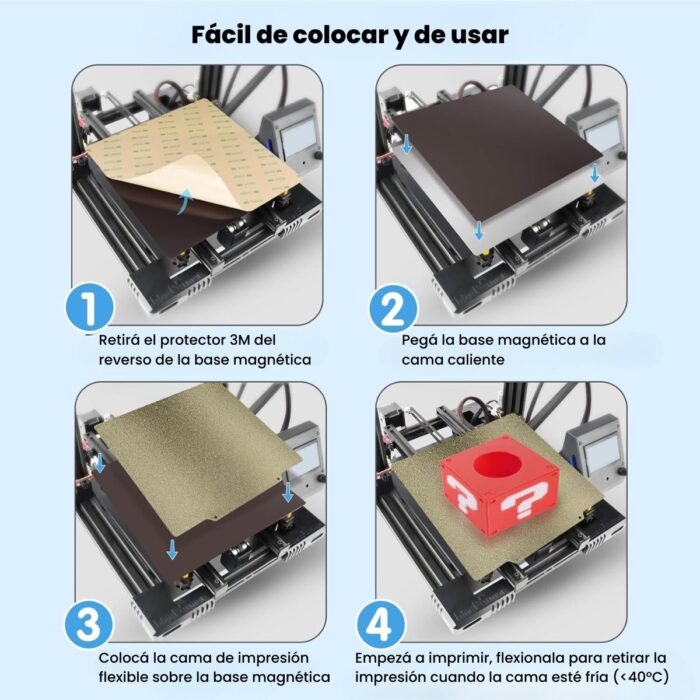 Fácil de colocar y de usar

1
Retirá el protector 3M del reverso de la base magnética

2
Pegá la base magnética a la cama caliente

3
Colocá la cama de impresión flexible sobre la base magnética

4
Empezá a imprimir, flexionala para retirar la impresión cuando la cama esté fría (<40ºC)