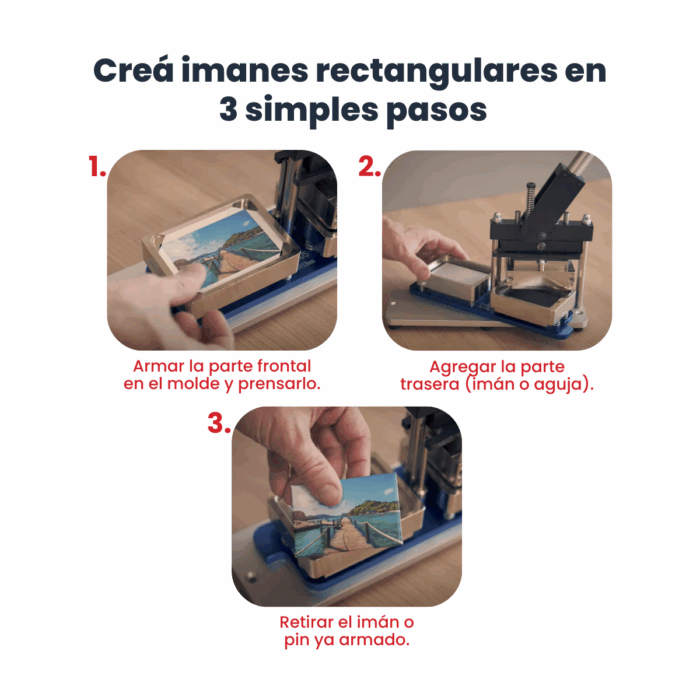 Creá imanes rectangulares en 3 simples pasos

1.

Armar la parte frontal en el molde y prensarlo.

2.

Agregar la parte trasera (imán o aguja).

3.

Retirar el imán o pin ya armado.