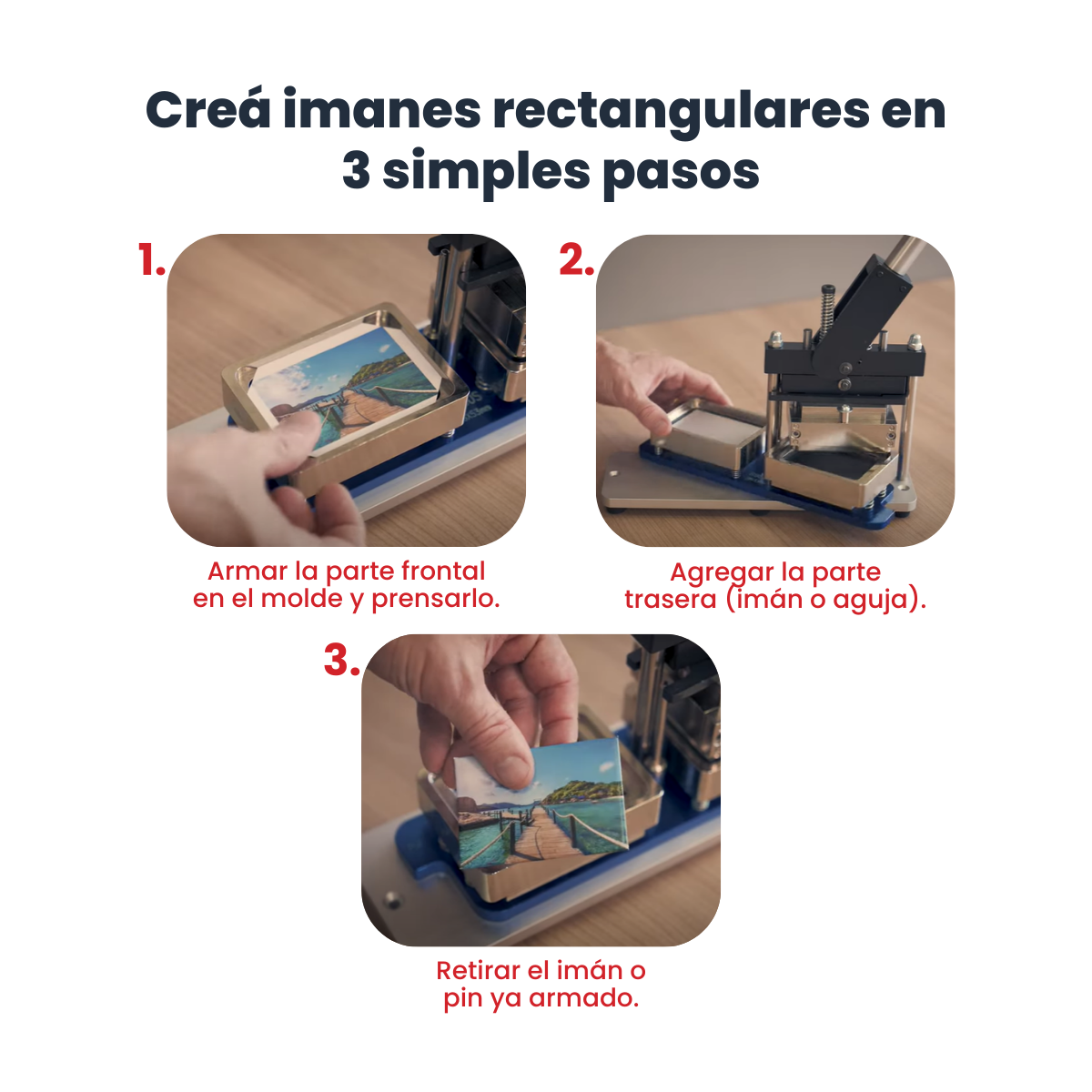 Creá imanes rectangulares en 3 simples pasos

1.

Armar la parte frontal en el molde y prensarlo.

2.

Agregar la parte trasera (imán o aguja).

3.

Retirar el imán o pin ya armado.