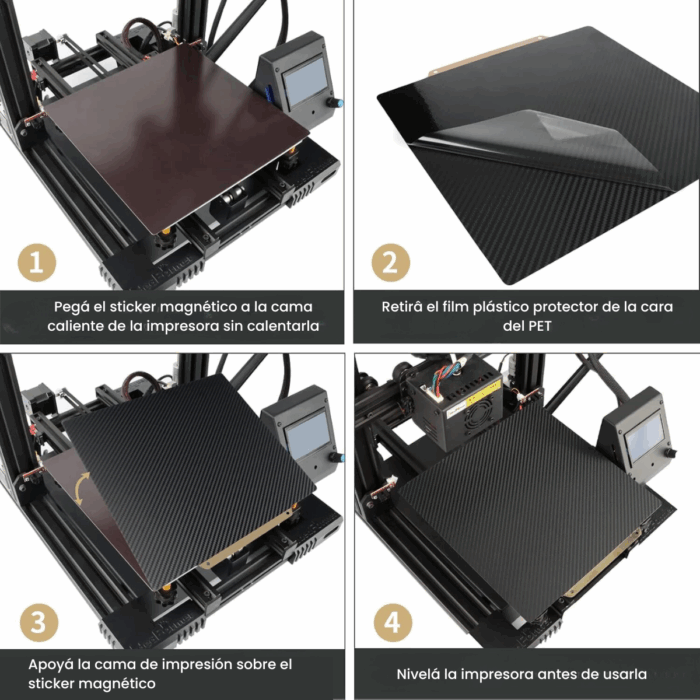 1

Pegá el sticker magnético a la cama caliente de la impresora sin calentarla

2

Retirá el film plástico protector de la cara del PET

3

Apoyá la cama de impresión sobre el sticker magnético

4

Nivelá la impresora antes de usarla