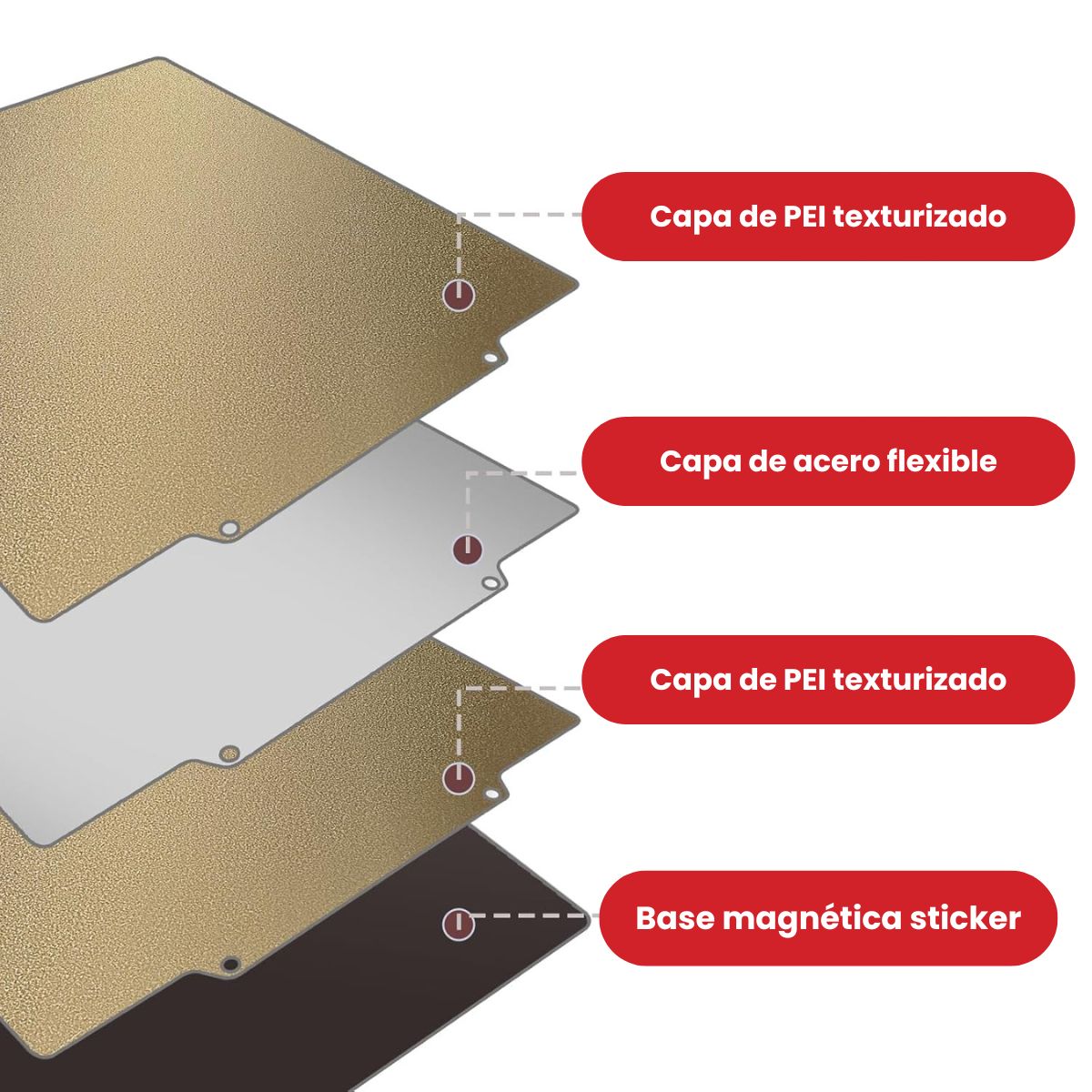 Capa de PEI texturizado

Capa de acero flexible

Capa de PEI texturizado

Base magnética sticker