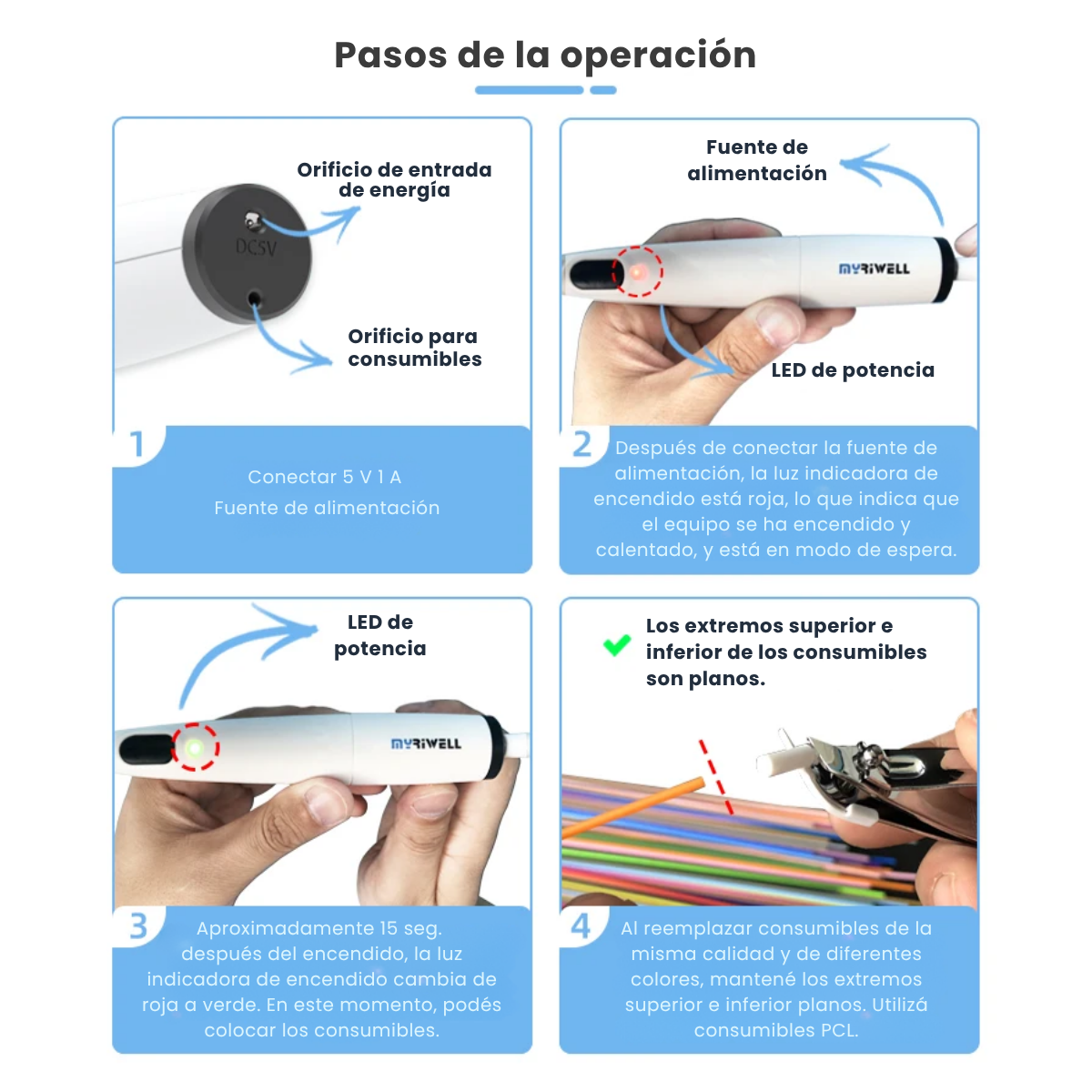 Pasos de la operación

Orificio de entrada de energía

DC5V

Orificio para consumibles

1

Conectar 5 V 1 A

Fuente de alimentación

Fuente de alimentación

MYRIWELL

LED de potencia

2

Después de conectar la fuente de alimentación, la luz indicadora de encendido está roja, lo que indica que el equipo se ha encendido y calentado, y está en modo de espera.

LED de potencia

MYRIWELL

3

Aproximadamente 15 seg. después del encendido, la luz indicadora de encendido cambia de roja a verde. En este momento, podés colocar los consumibles.

Los extremos superior e inferior de los consumibles son planos.

4

Al reemplazar consumibles de la misma calidad y de diferentes colores, mantené los extremos superior e inferior planos. Utilizá consumibles PCL.