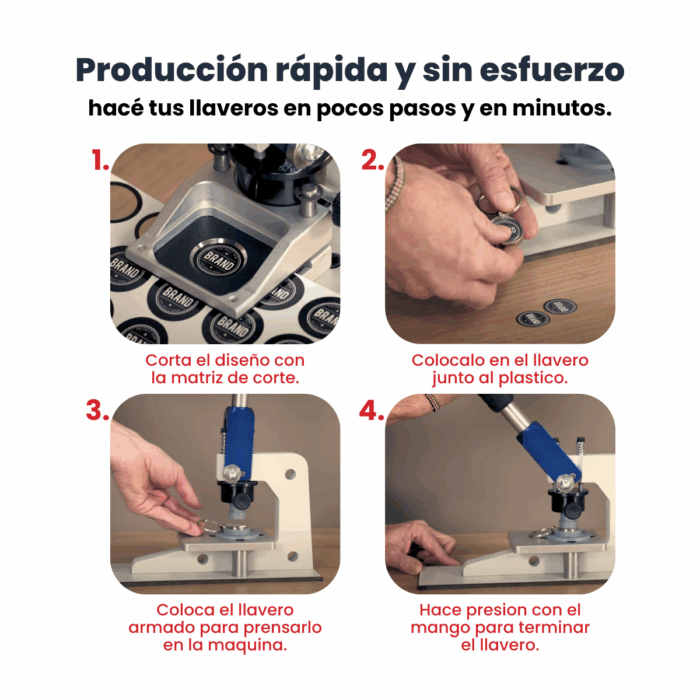 Producción rápida y sin esfuerzo

hacé tus llaveros en pocos pasos y en minutos.

1.

BRAND

Corta el diseño con la matriz de corte.

2.

Colocalo en el llavero junto al plastico.

3.

Coloca el llavero armado para prensarlo en la maquina.

4.

Hace presion con el mango para terminar el llavero.