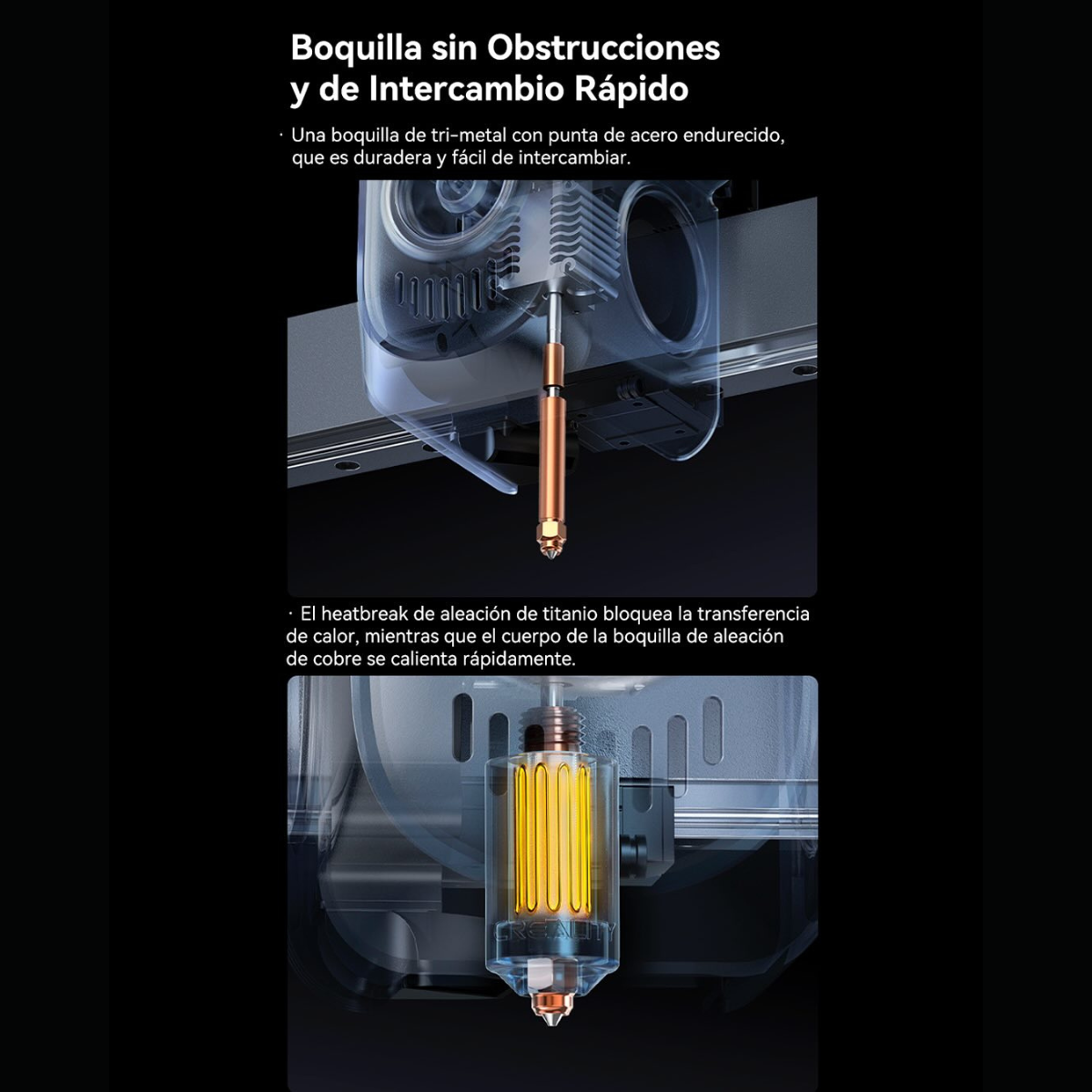 Boquilla sin Obstrucciones y de Intercambio Rápido

· Una boquilla de tri-metal con punta de acero endurecido, que es duradera y fácil de intercambiar.

· El heatbreak de aleación de titanio bloquea la transferencia de calor, mientras que el cuerpo de la boquilla de aleación de cobre se calienta rápidamente.

CREALITY