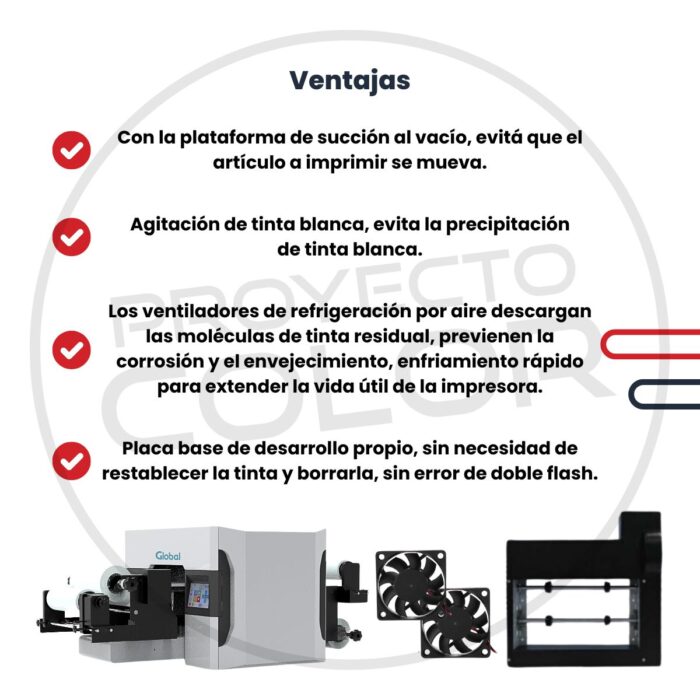 Ventajas

Con la plataforma de succión al vacío, evitá que el artículo a imprimir se mueva.

Agitación de tinta blanca, evita la precipitación de tinta blanca.

Los ventiladores de refrigeración por aire descargan las moléculas de tinta residual, previenen la corrosión y el envejecimiento, enfriamiento rápido para extender la vida útil de la impresora.

Placa base de desarrollo propio, sin necesidad de restablecer la tinta y borrarla, sin error de doble flash.

PROYECTO COLOR

Global