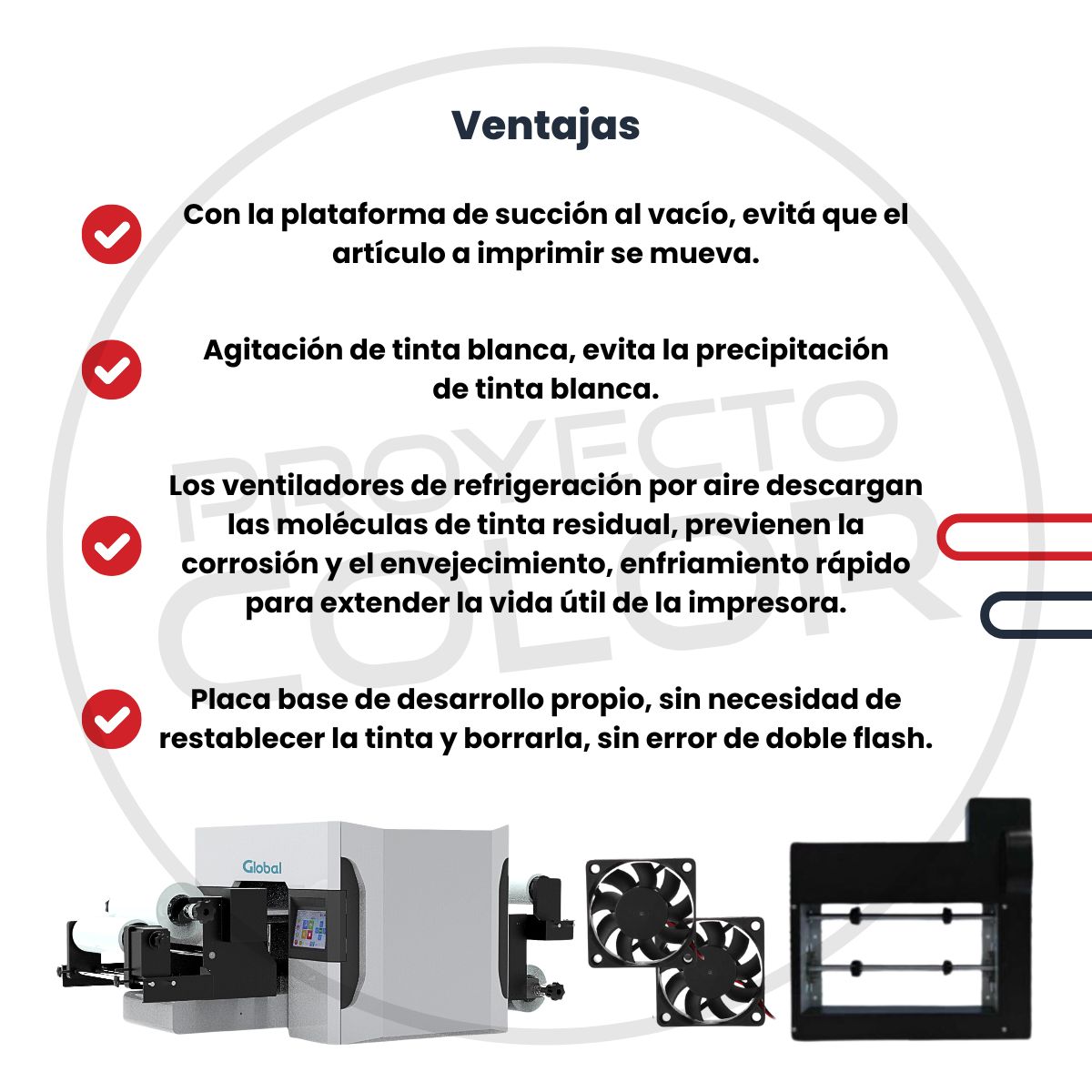 Ventajas

Con la plataforma de succión al vacío, evitá que el artículo a imprimir se mueva.

Agitación de tinta blanca, evita la precipitación de tinta blanca.

Los ventiladores de refrigeración por aire descargan las moléculas de tinta residual, previenen la corrosión y el envejecimiento, enfriamiento rápido para extender la vida útil de la impresora.

Placa base de desarrollo propio, sin necesidad de restablecer la tinta y borrarla, sin error de doble flash.

PROYECTO COLOR

Global