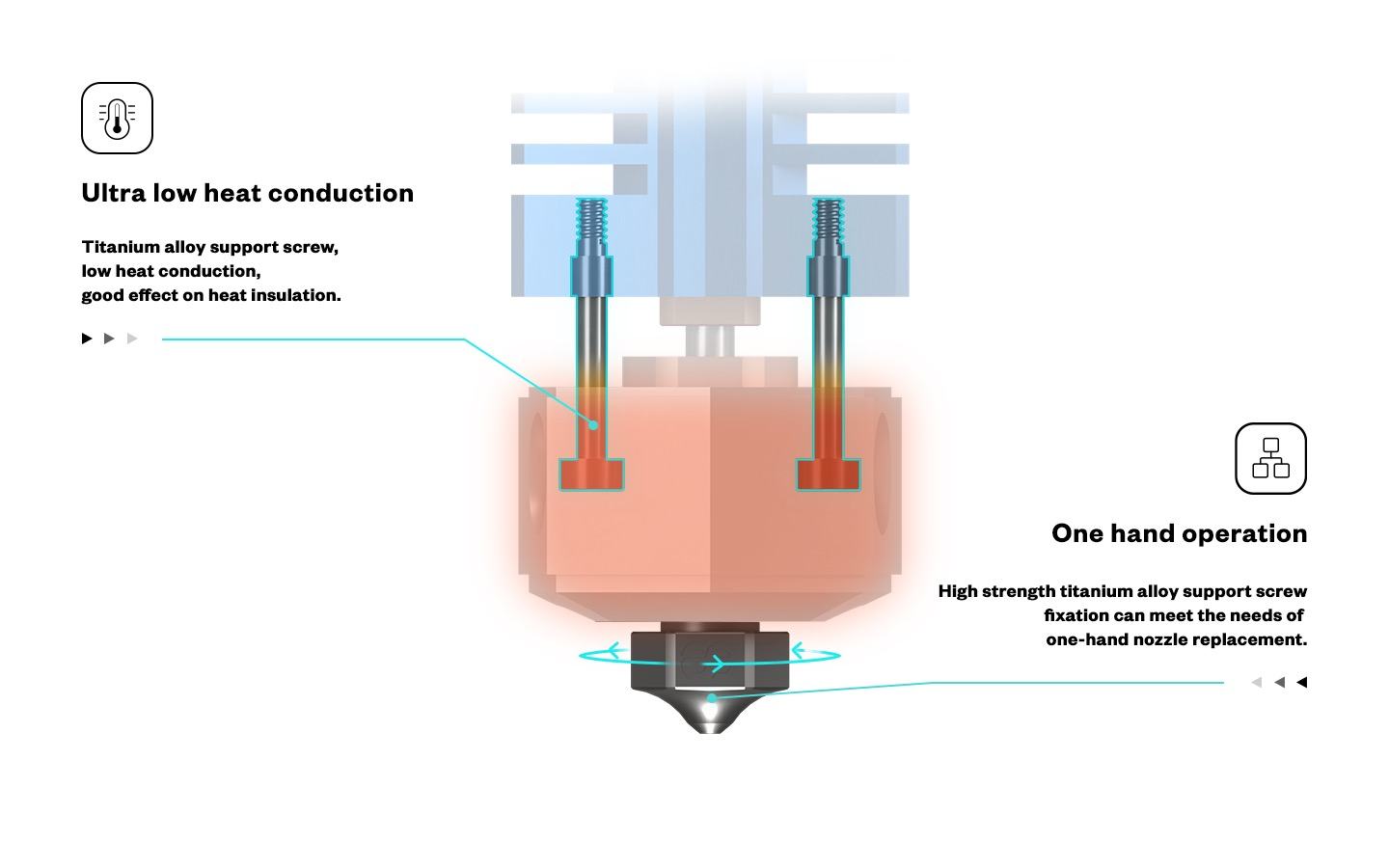 Ultra low heat conduction

Titanium alloy support screw,
low heat conduction,
good effect on heat insulation.

One hand operation

High strength titanium alloy support screw fixation can meet the needs of one-hand nozzle replacement.