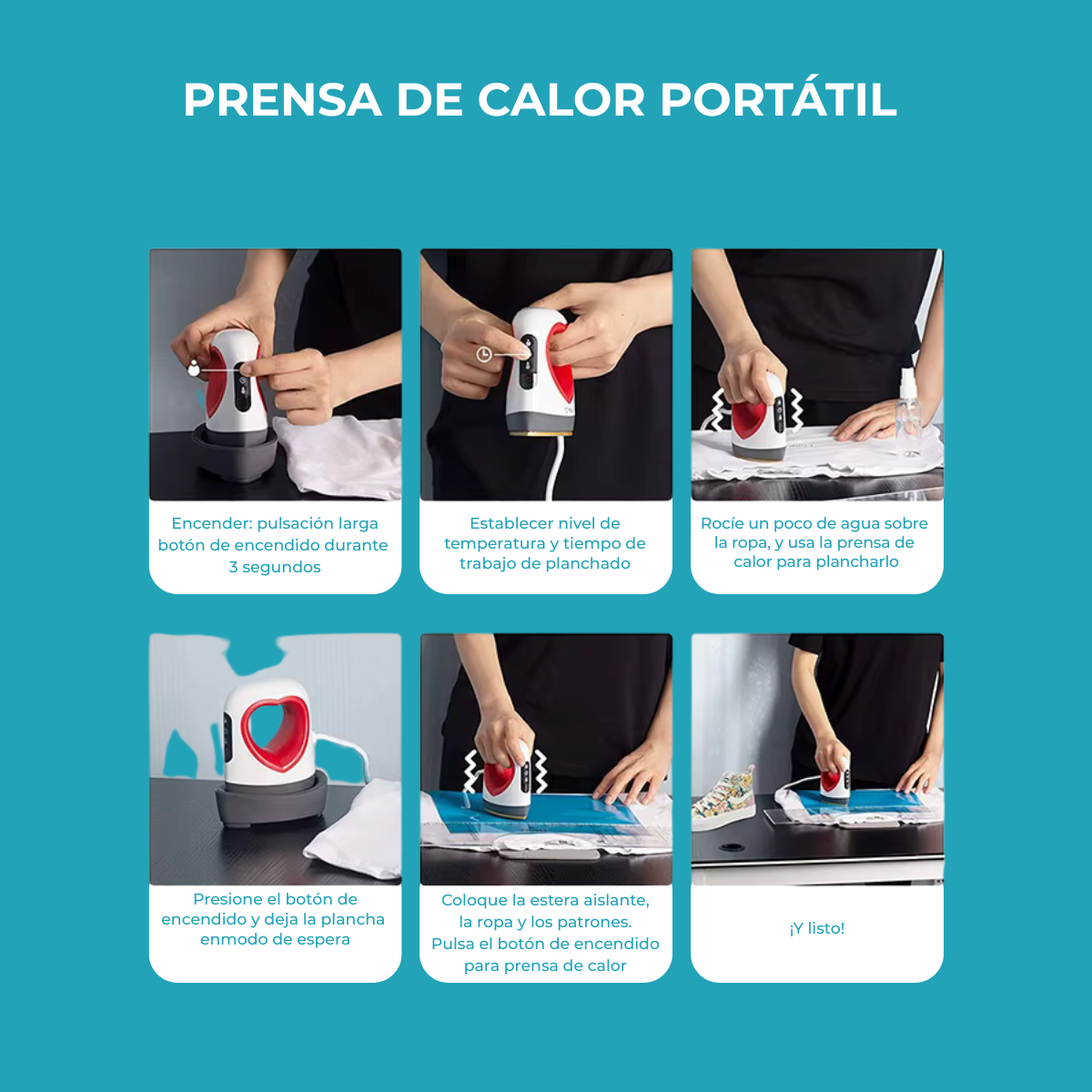 PRENSA DE CALOR PORTÁTIL

Encender: pulsación larga botón de encendido durante 3 segundos

Establecer nivel de temperatura y tiempo de trabajo de planchado

Rocíe un poco de agua sobre la ropa, y usa la prensa de calor para plancharlo

Presione el botón de encendido y deja la plancha enmodo de espera

Coloque la estera aislante, la ropa y los patrones. Pulsa el botón de encendido para prensa de calor

¡Y listo!