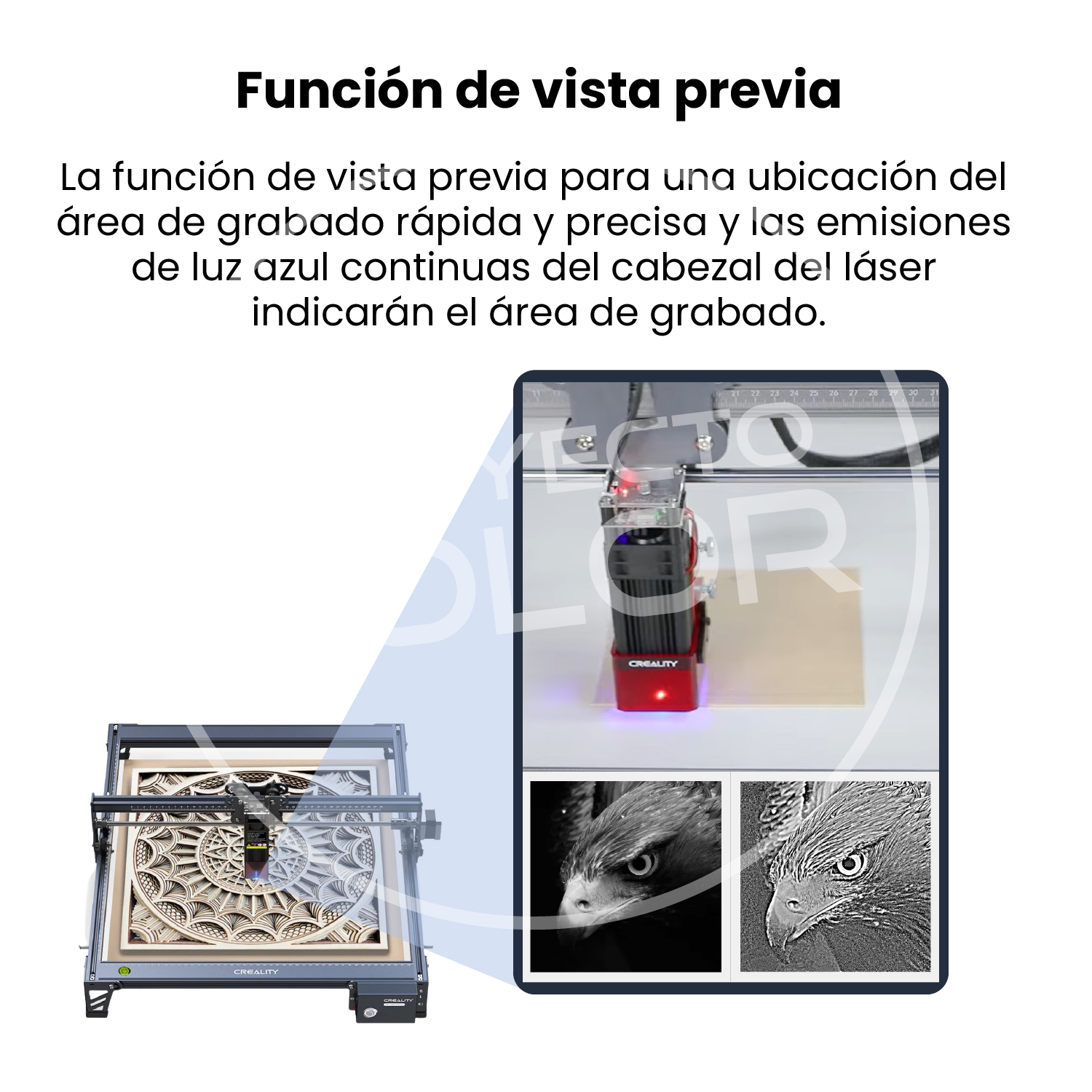 Función de vista previa

La función de vista previa para una ubicación del área de grabado rápida y precisa y las emisiones de luz azul continuas del cabezal del láser indicarán el área de grabado.

21 22 23 24 25 26 27 28 29 30 31

YECTO
OLOR

CREALITY

CREALITY

CREALITY