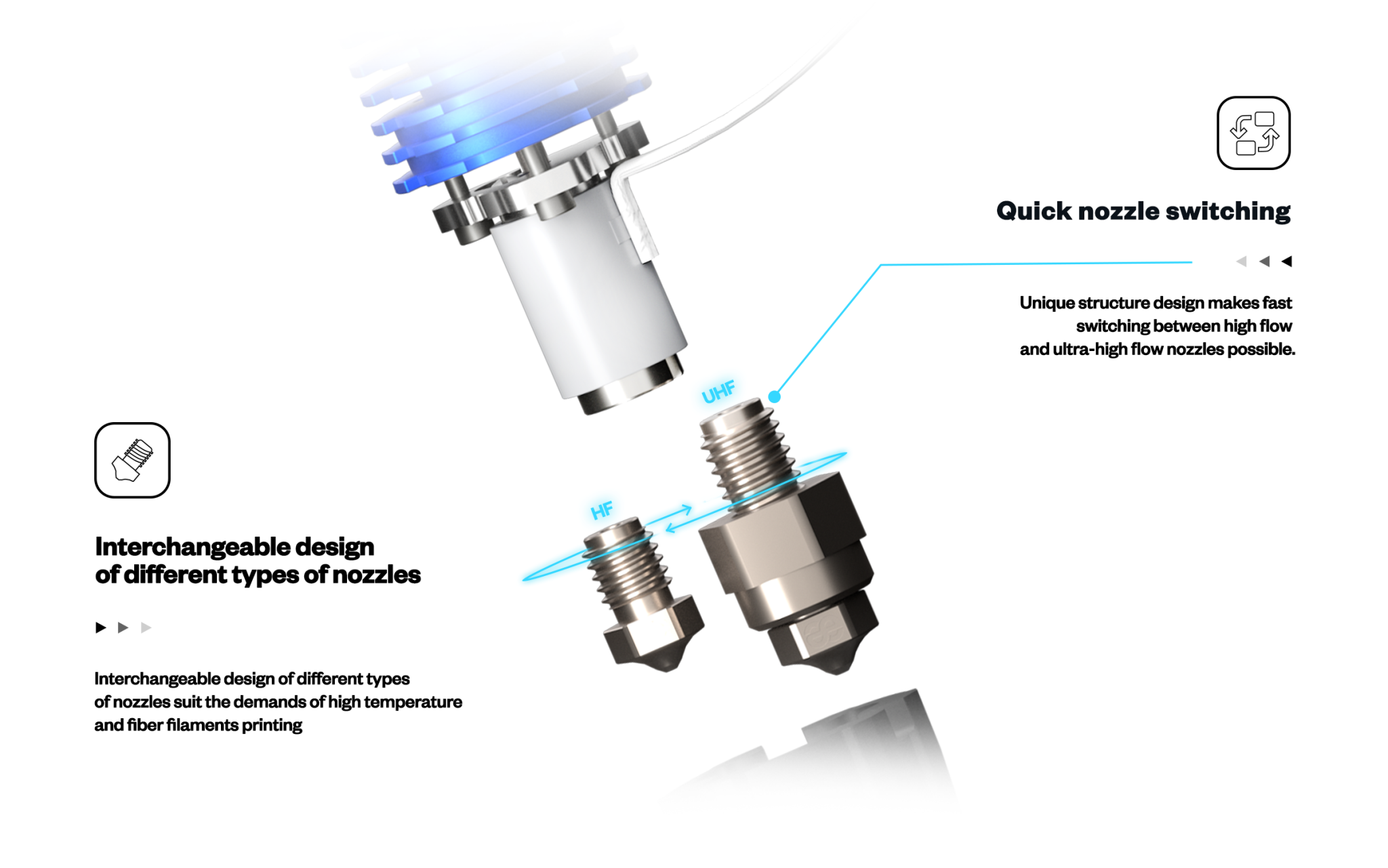 Quick nozzle switching

Unique structure design makes fast switching between high flow and ultra-high flow nozzles possible.

UHF

HF

Interchangeable design of different types of nozzles

Interchangeable design of different types of nozzles suit the demands of high temperature and fiber filaments printing