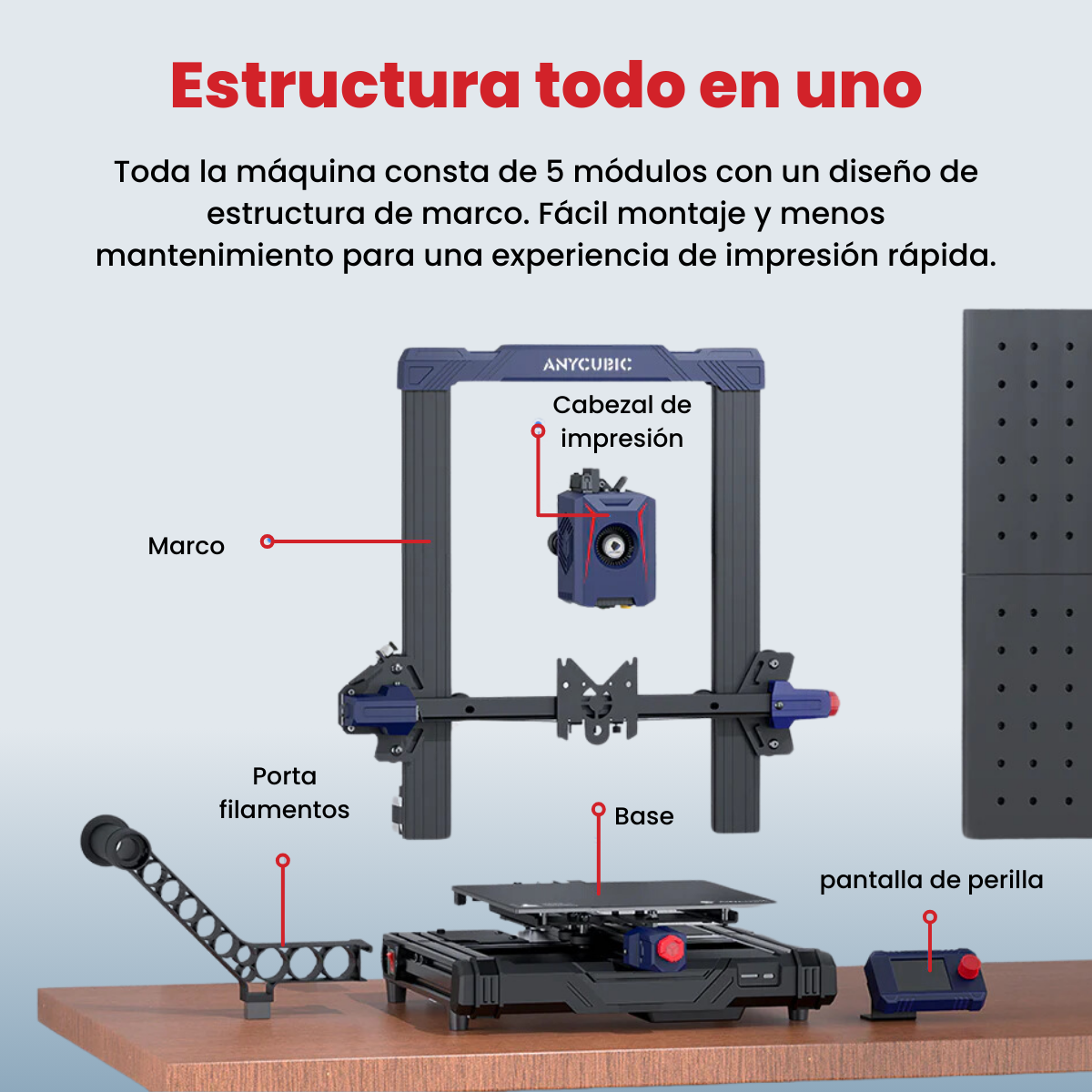 Estructura todo en uno

Toda la máquina consta de 5 módulos con un diseño de estructura de marco. Fácil montaje y menos mantenimiento para una experiencia de impresión rápida.

ANYCUBIC

Cabezal de impresión

Marco

Porta filamentos

Base

pantalla de perilla