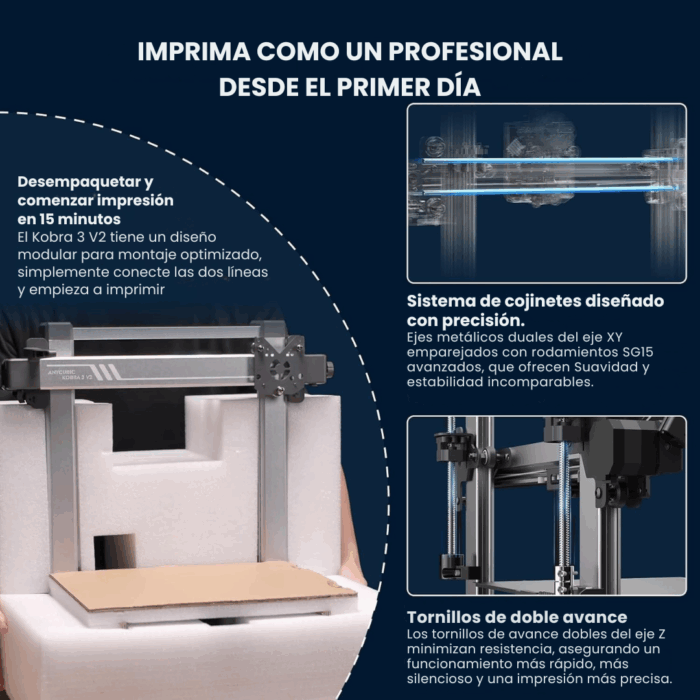 IMPRIMA COMO UN PROFESIONAL DESDE EL PRIMER DÍA

Desempaquetar y comenzar impresión en 15 minutos
El Kobra 3 V2 tiene un diseño modular para montaje optimizado, simplemente conecte las dos líneas y empieza a imprimir

ANYCUBIC KOBRA 3 V2

Sistema de cojinetes diseñado con precisión.
Ejes metálicos duales del eje XY emparejados con rodamientos SG15 avanzados, que ofrecen Suavidad y estabilidad incomparables.

Tornillos de doble avance
Los tornillos de avance dobles del eje Z minimizan resistencia, asegurando un funcionamiento más rápido, más silencioso y una impresión más precisa.