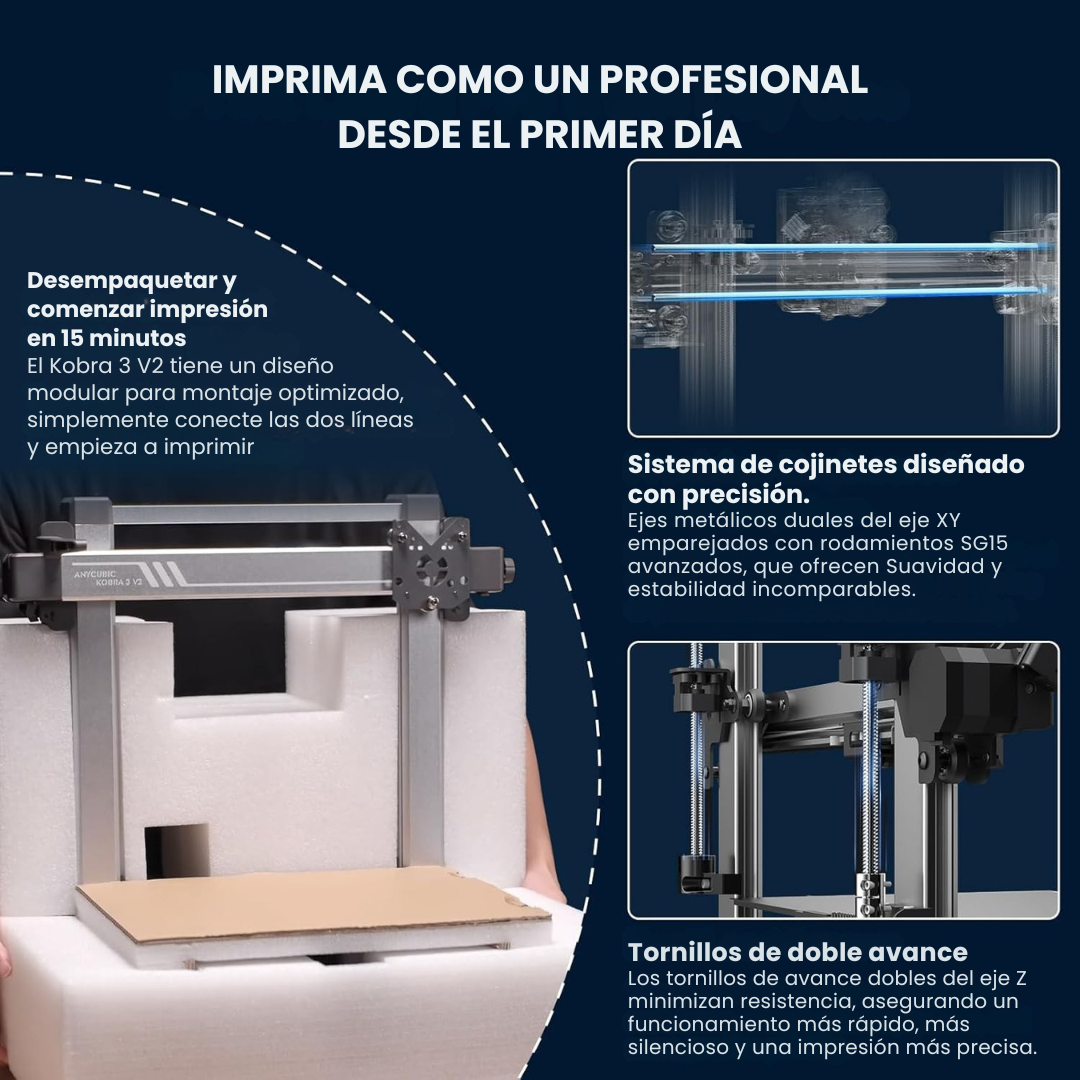 IMPRIMA COMO UN PROFESIONAL
DESDE EL PRIMER DÍA

Desempaquetar y comenzar impresión en 15 minutos
El Kobra 3 V2 tiene un diseño modular para montaje optimizado, simplemente conecte las dos líneas y empieza a imprimir

ANYCUBIC
KOBRA 3 V2

Sistema de cojinetes diseñado con precisión.
Ejes metálicos duales del eje XY emparejados con rodamientos SG15 avanzados, que ofrecen Suavidad y estabilidad incomparables.

Tornillos de doble avance
Los tornillos de avance dobles del eje Z minimizan resistencia, asegurando un funcionamiento más rápido, más silencioso y una impresión más precisa.